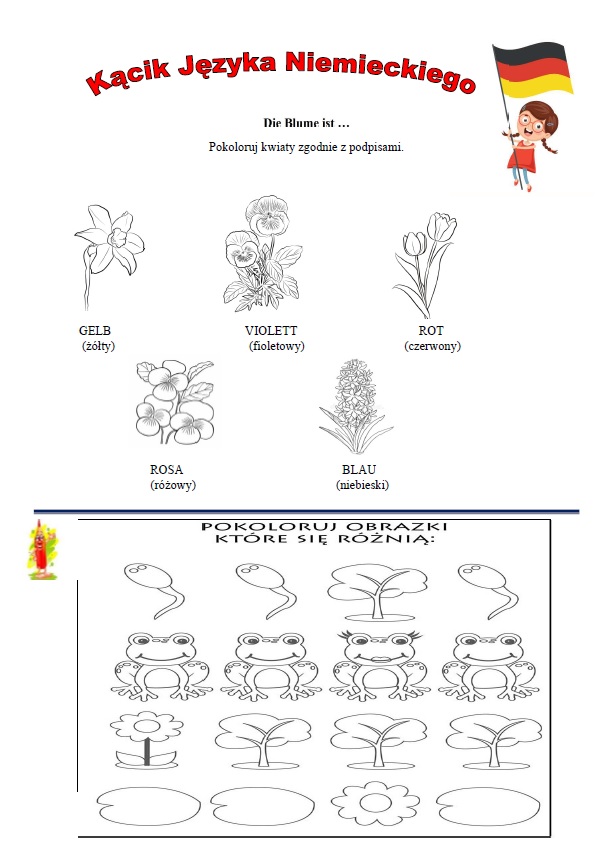 Kącik Języka Niemieckiego

Die Blume ist …

Pokoloruj kwiaty zgodnie z podpisami.

GELB
(żółty)

VIOLETT
(fioletowy)

ROT
(czerwony)

ROSA
(różowy)

BLAU
(niebieski)

POKOLORUJ OBRAZKI
KTÓRE SIĘ RÓŻNIĄ: